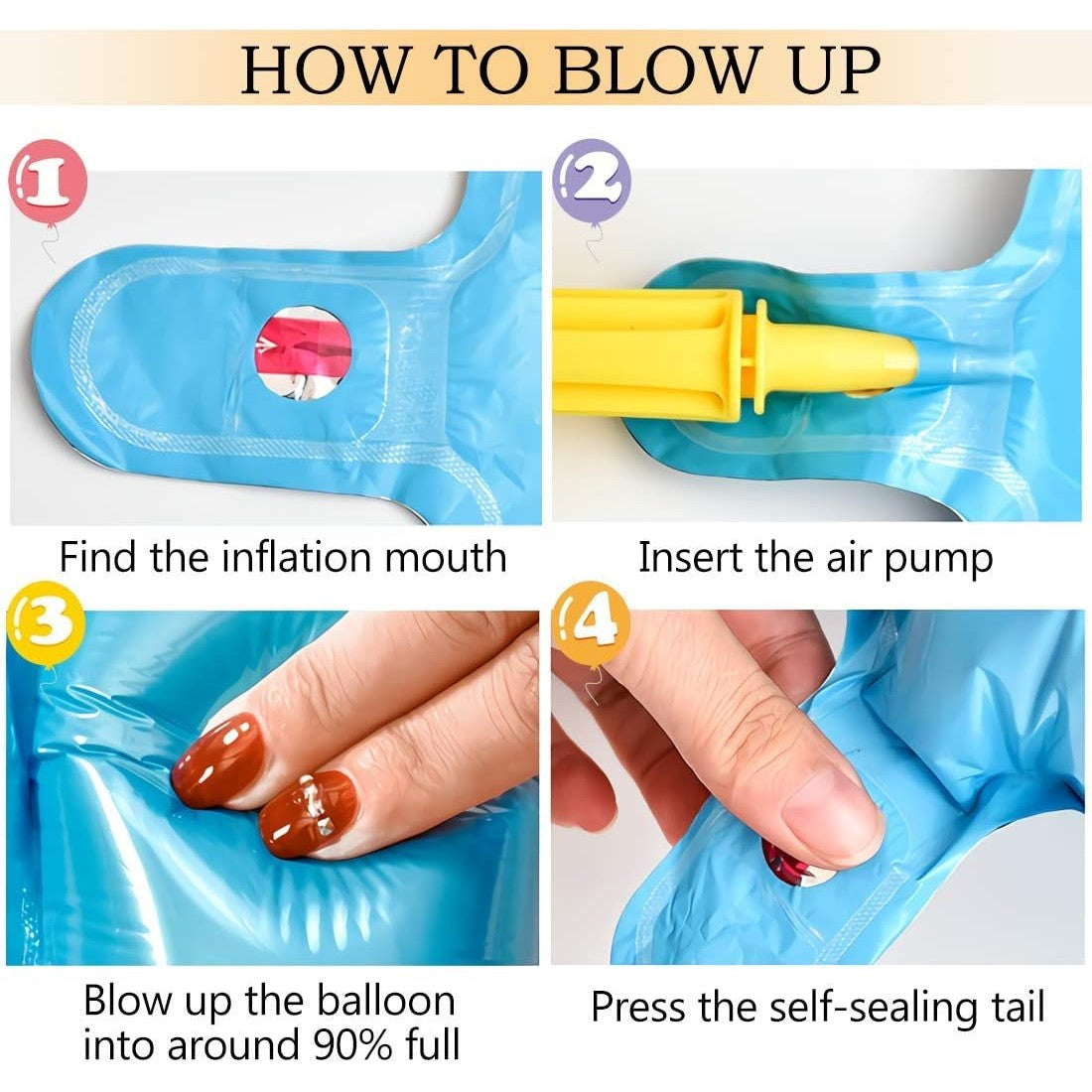 HOW TO BLOW UP

1

Find the inflation mouth

2

Insert the air pump

3

Blow up the balloon into around 90% full

4

Press the self-sealing tail