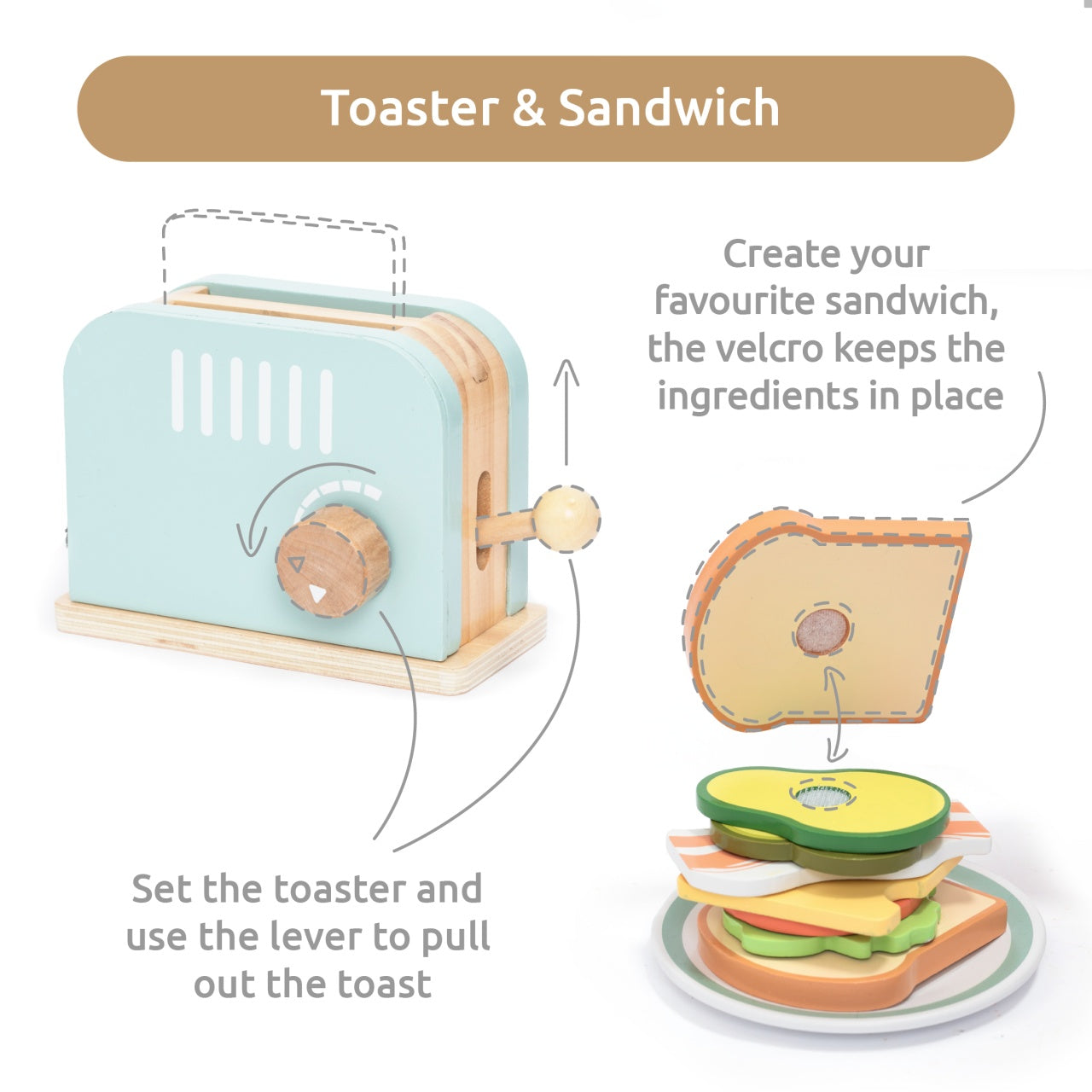 Toaster & Sandwich

Create your favourite sandwich, the velcro keeps the ingredients in place

Set the toaster and use the lever to pull out the toast