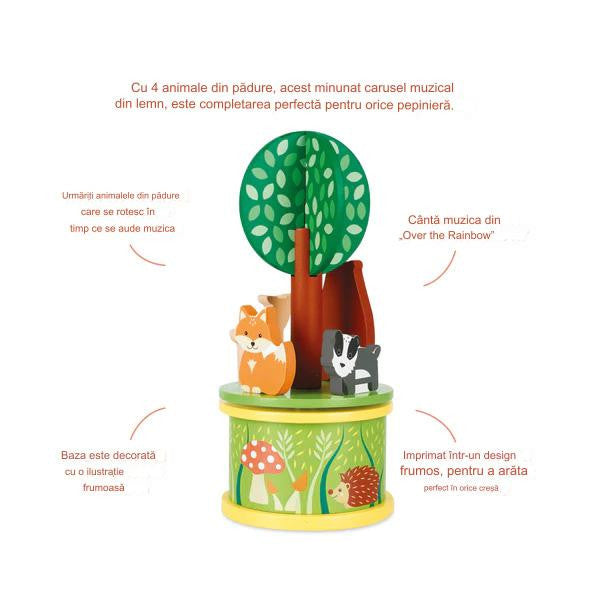 Cu 4 animale din pădure, acest minunat carusel muzical din lemn, este completarea perfectă pentru orice pepinieră.

Urmăriți animalele din pădure care se rotesc în timp ce se aude muzica

Cântă muzica din „Over the Rainbow”

Baza este decorată cu o ilustrație frumoasă

Imprimat într-un design frumos, pentru a arăta perfect în orice creșă